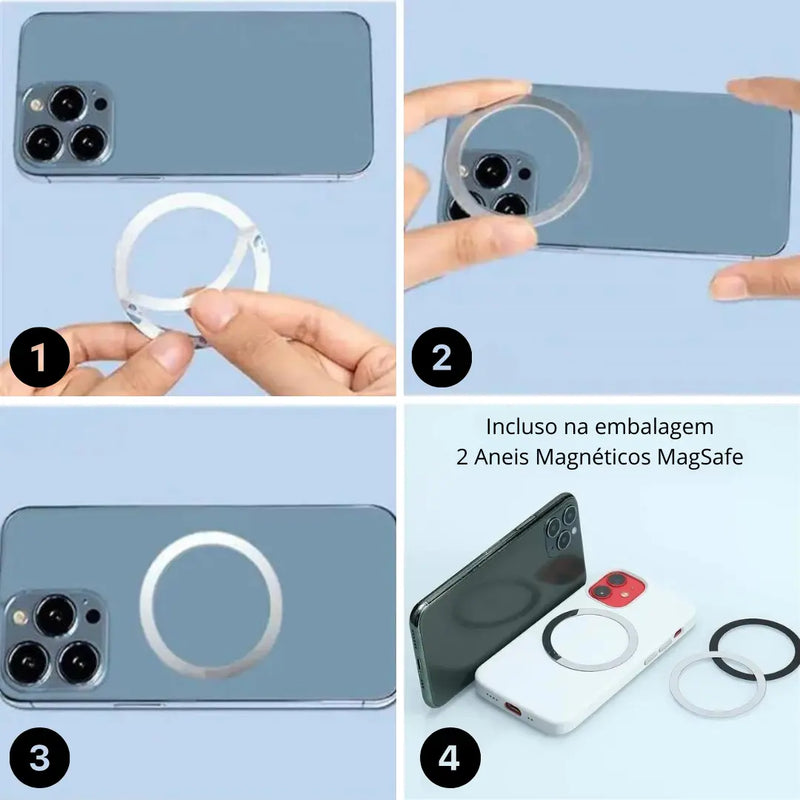 1

2

3

Incluso na embalagem
2 Aneis Magnéticos MagSafe

4